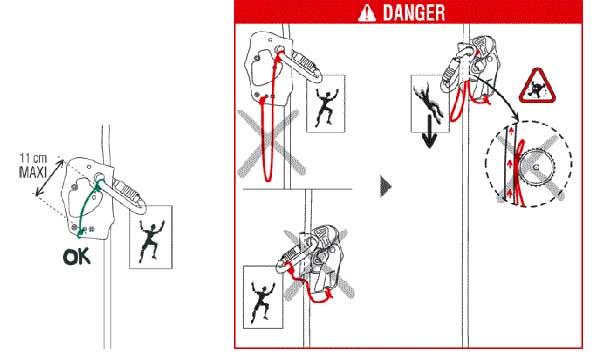 11 cm
MAXI

OK

DANGER